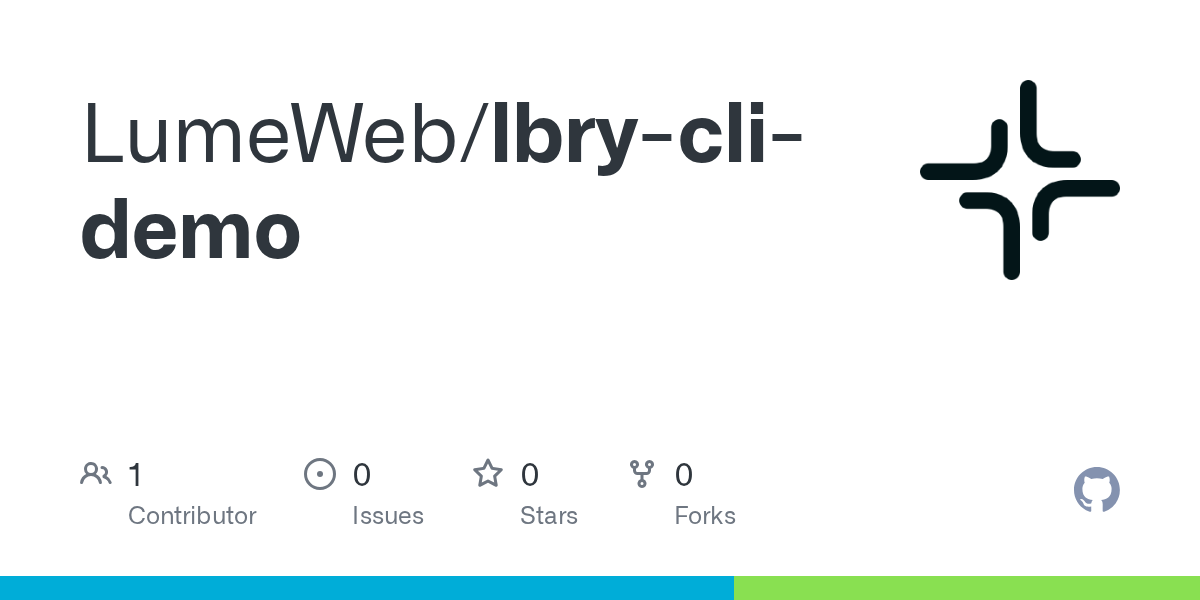 LumeWeb/lbry-cli-demo

1
Contributor

0
Issues

0
Stars

0
Forks